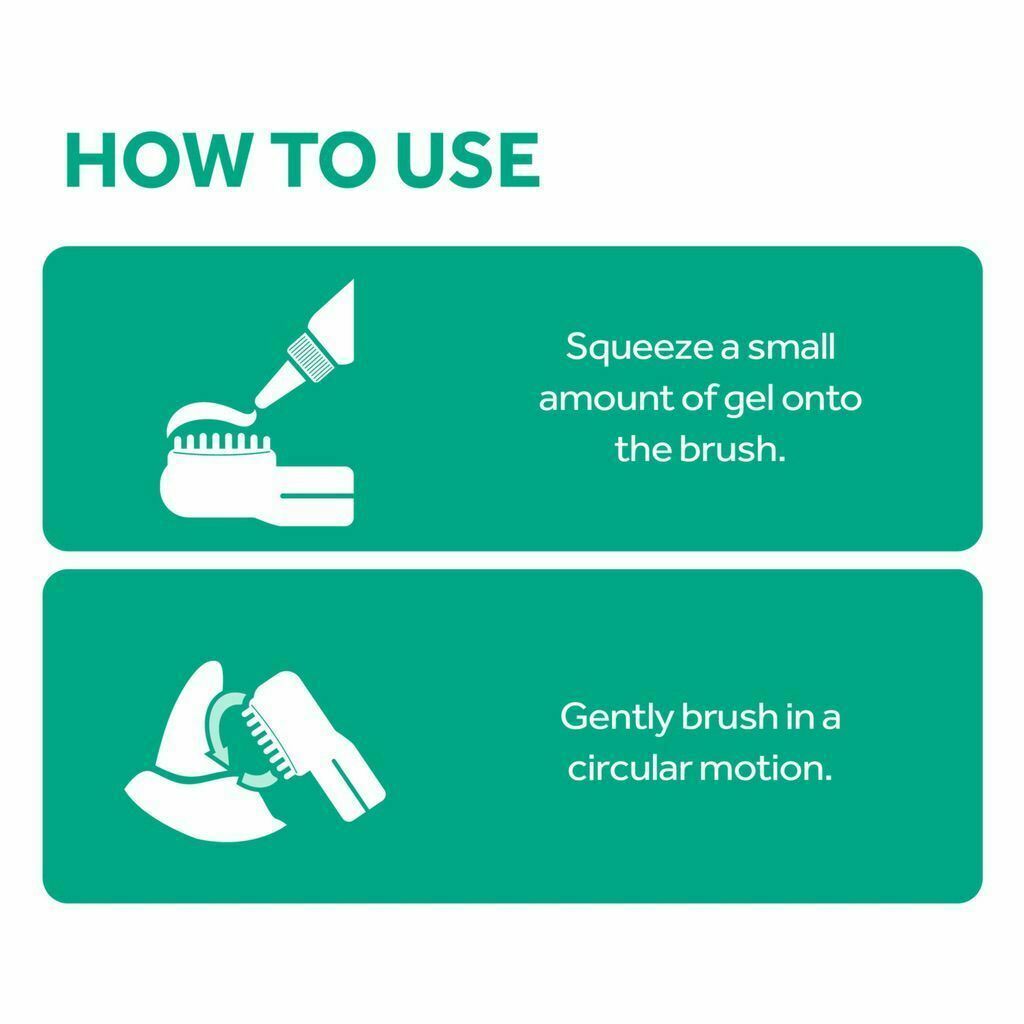 HOW TO USE

Squeeze a small amount of gel onto the brush.

Gently brush in a circular motion.